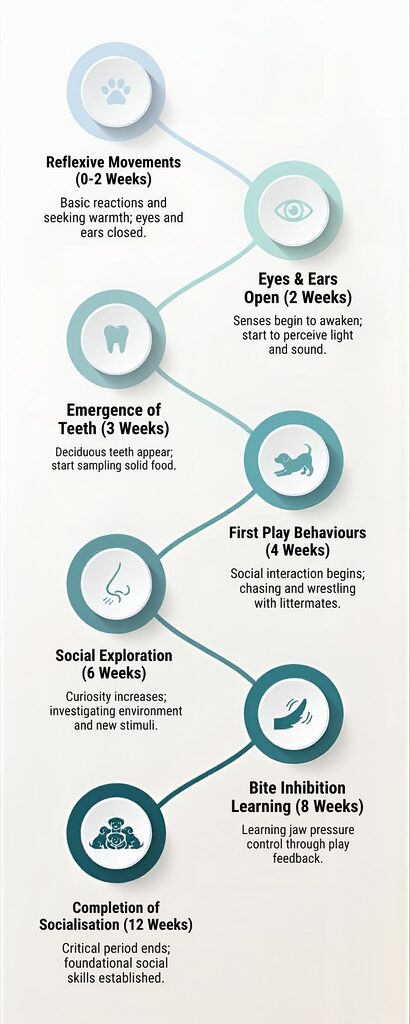 Reflexive Movements (0-2 Weeks)

Basic reactions and seeking warmth; eyes and ears closed.

Eyes & Ears Open (2 Weeks)

Senses begin to awaken; start to perceive light and sound.

Emergence of Teeth (3 Weeks)

Deciduous teeth appear; start sampling solid food.

First Play Behaviours (4 Weeks)

Social interaction begins; chasing and wrestling with littermates.

Social Exploration (6 Weeks)

Curiosity increases; investigating environment and new stimuli.

Bite Inhibition Learning (8 Weeks)

Learning jaw pressure control through play feedback.

Completion of Socialisation (12 Weeks)

Critical period ends; foundational social skills established.